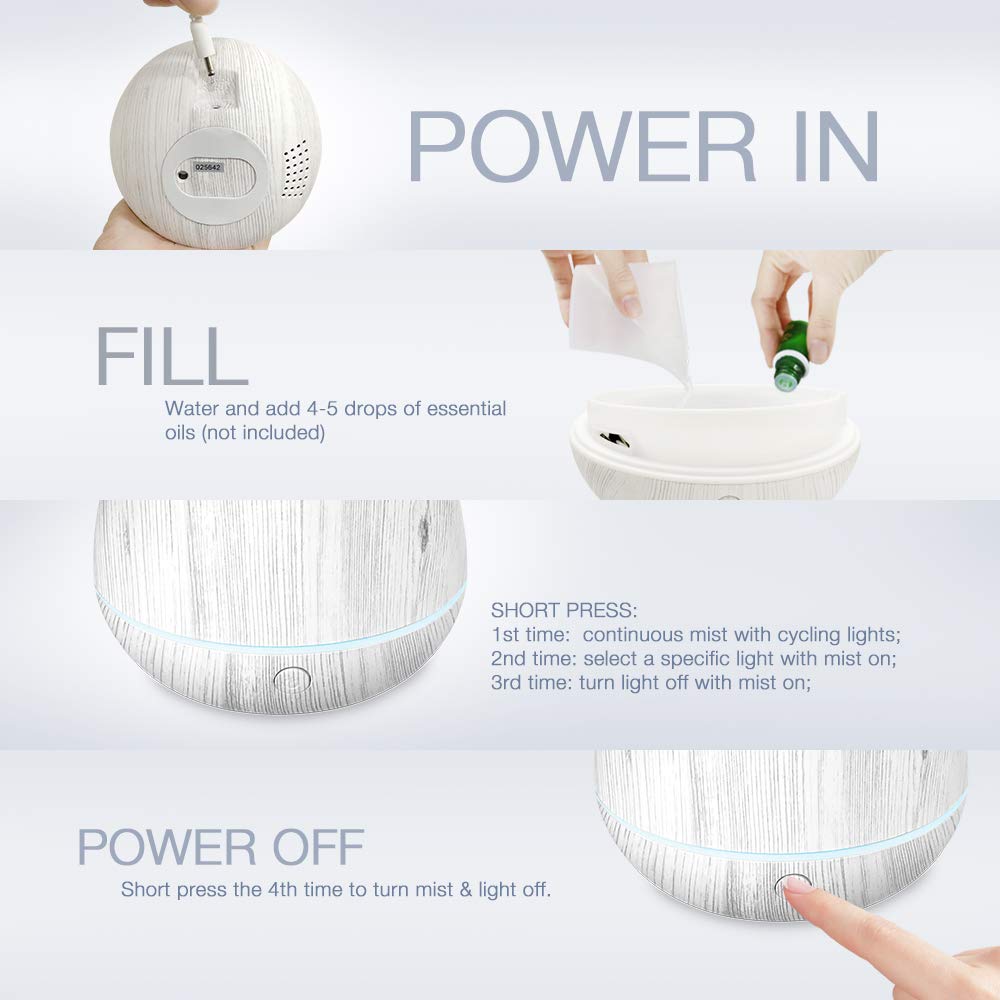 025642

POWER IN

FILL

Water and add 4-5 drops of essential oils (not included)

SHORT PRESS:
1st time: continuous mist with cycling lights;
2nd time: select a specific light with mist on;
3rd time: turn light off with mist on;

POWER OFF

Short press the 4th time to turn mist & light off.