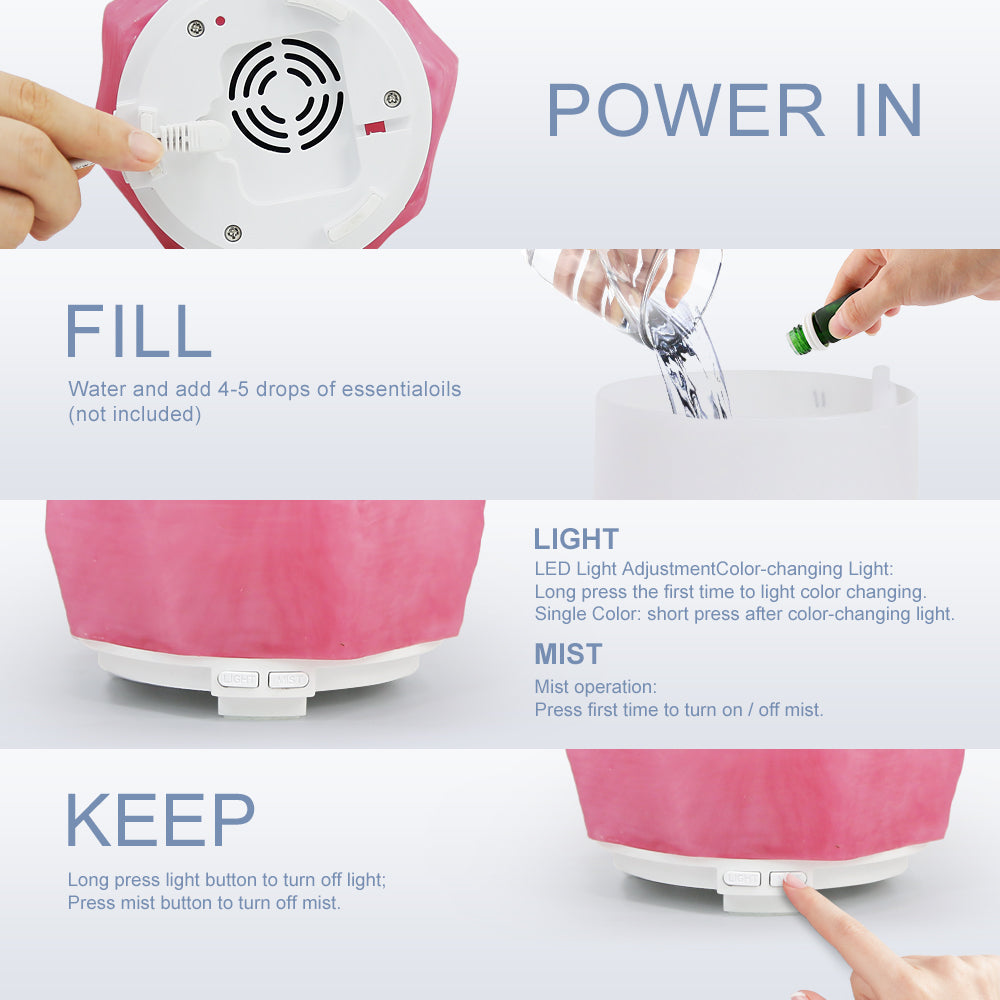 POWER IN

FILL

Water and add 4-5 drops of essentialoils (not included)

LIGHT

LED Light AdjustmentColor-changing Light:
Long press the first time to light color changing.
Single Color: short press after color-changing light.

MIST

Mist operation:
Press first time to turn on / off mist.

LIGHT MIST

KEEP

Long press light button to turn off light;
Press mist button to turn off mist.